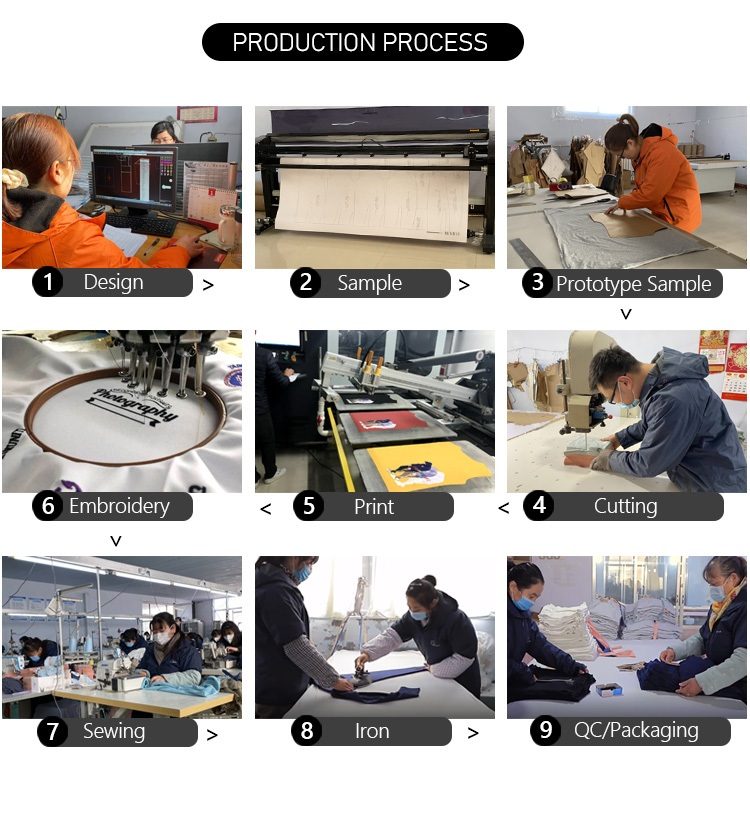 PRODUCTION PROCESS

1 Design >

2 Sample >

3 Prototype Sample

v

Photography

6 Embroidery

< 5 Print

< 4 Cutting

v

7 Sewing >

8 Iron >

9 QC/Packaging